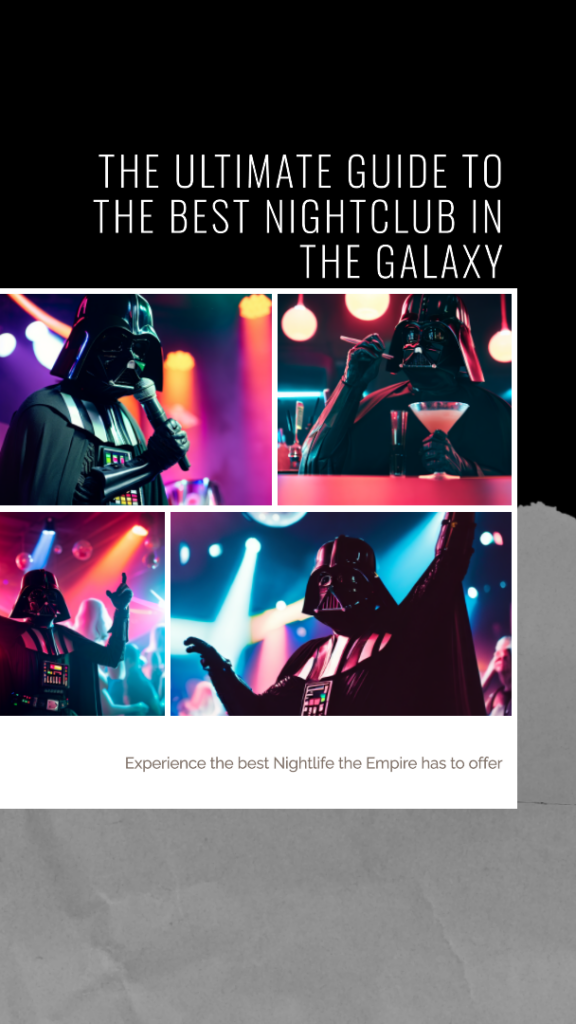 THE ULTIMATE GUIDE TO THE BEST NIGHTCLUB IN THE GALAXY

Experience the best Nightlife the Empire has to offer